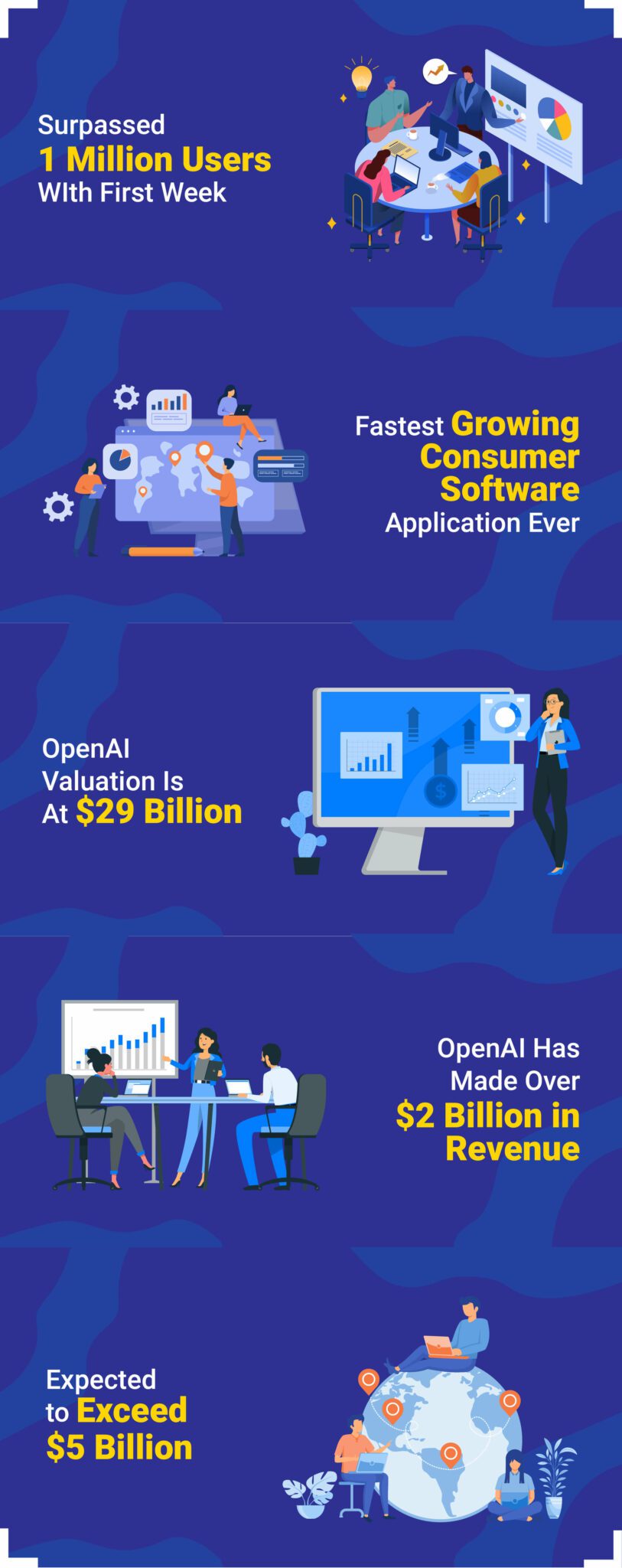 Surpassed
1 Million Users
WIth First Week

Fastest Growing Consumer Software Application Ever

OpenAI Valuation Is At $29 Billion

OpenAI Has Made Over $2 Billion in Revenue

Expected to Exceed $5 Billion