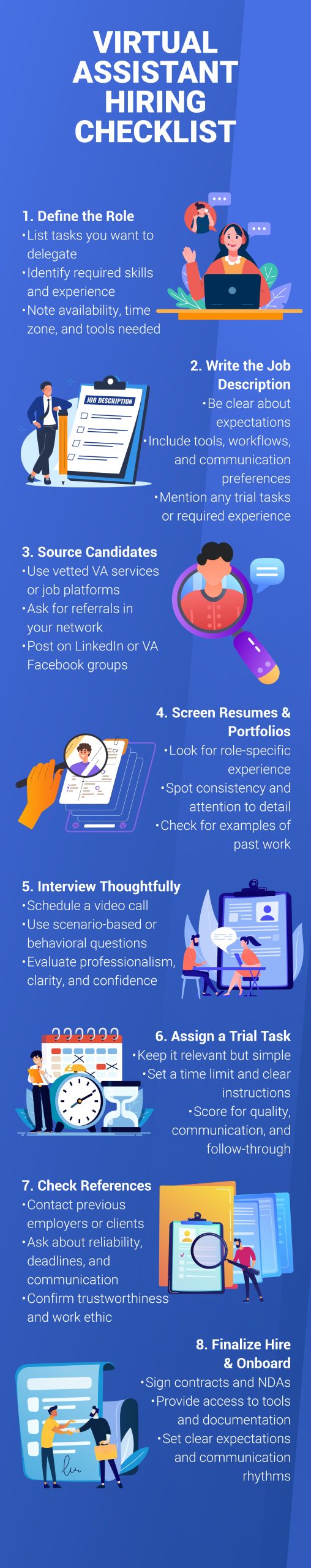 VIRTUAL ASSISTANT HIRING CHECKLIST

1. Define the Role
•List tasks you want to delegate
•Identify required skills and experience
•Note availability, time zone, and tools needed

2. Write the Job Description
•Be clear about expectations
•Include tools, workflows, and communication preferences
•Mention any trial tasks or required experience

JOB DESCRIPTION

3. Source Candidates
•Use vetted VA services or job platforms
•Ask for referrals in your network
•Post on LinkedIn or VA Facebook groups

4. Screen Resumes & Portfolios
•Look for role-specific experience
•Spot consistency and attention to detail
•Check for examples of past work

CV

5. Interview Thoughtfully
•Schedule a video call
•Use scenario-based or behavioral questions
•Evaluate professionalism, clarity, and confidence

6. Assign a Trial Task
•Keep it relevant but simple
•Set a time limit and clear instructions
•Score for quality, communication, and follow-through

7. Check References
•Contact previous employers or clients
•Ask about reliability, deadlines, and communication
•Confirm trustworthiness and work ethic

8. Finalize Hire & Onboard
•Sign contracts and NDAs
•Provide access to tools and documentation
•Set clear expectations and communication rhythms